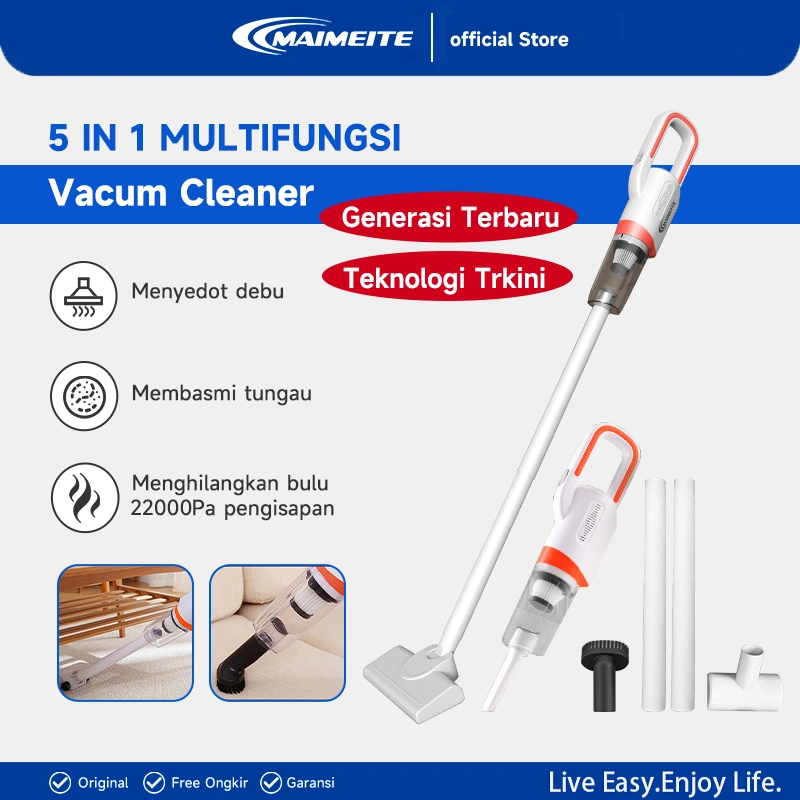 MAIMEITE | official Store

5 IN 1 MULTIFUNGSI

Vacum Cleaner

Generasi Terbaru

Teknologi Trkini

Menyedot debu

Membasmi tungau

Menghilangkan bulu
22000Pa pengisapan

MAIMEITE

Original Free Ongkir Garansi

Live Easy.Enjoy Life.