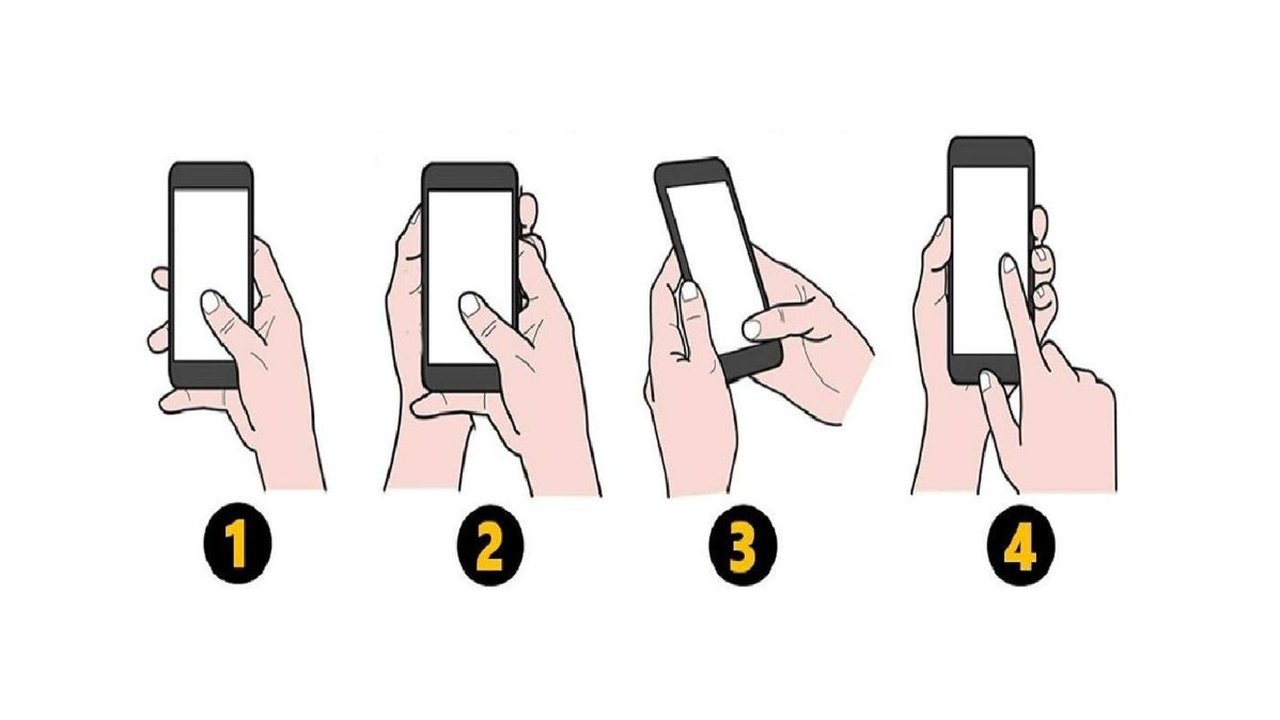 1 2 3 4