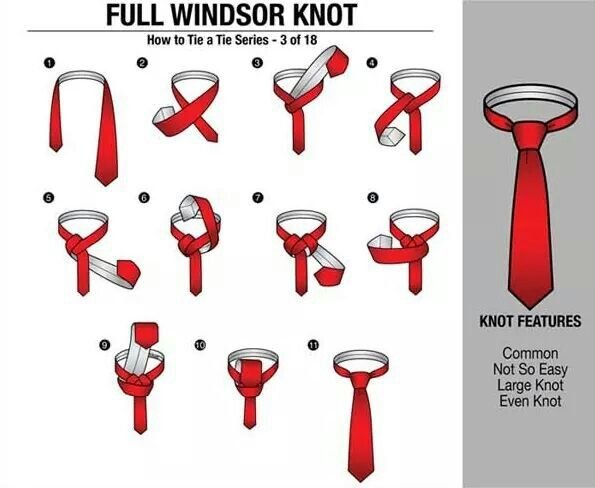 FULL WINDSOR KNOT

How to Tie a Tie Series - 3 of 18

1
2
3
4
5
6
7
8
9
10
11

KNOT FEATURES

Common
Not So Easy
Large Knot
Even Knot